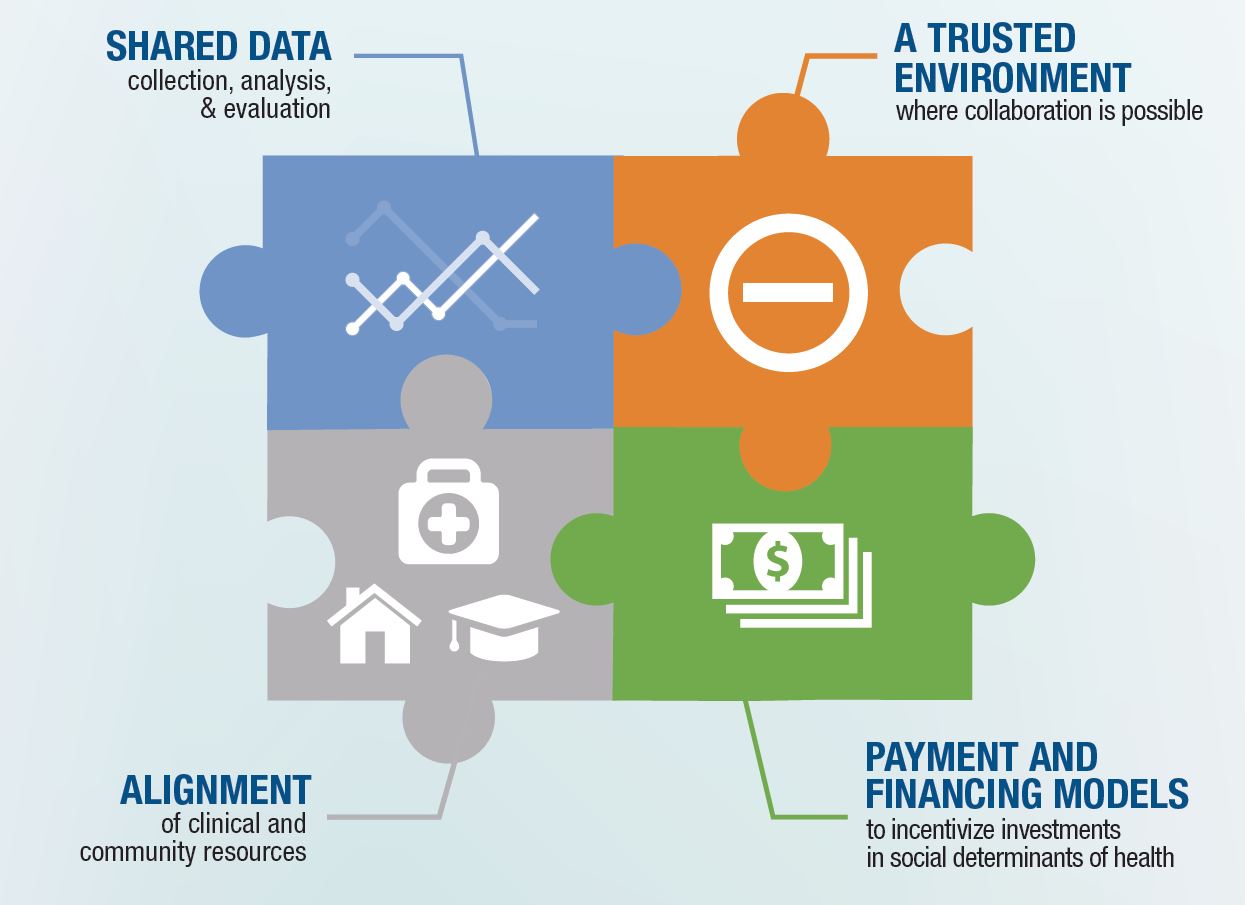 SHARED DATA
collection, analysis, & evaluation

A TRUSTED ENVIRONMENT
where collaboration is possible

$

ALIGNMENT
of clinical and community resources

PAYMENT AND FINANCING MODELS
to incentivize investments in social determinants of health